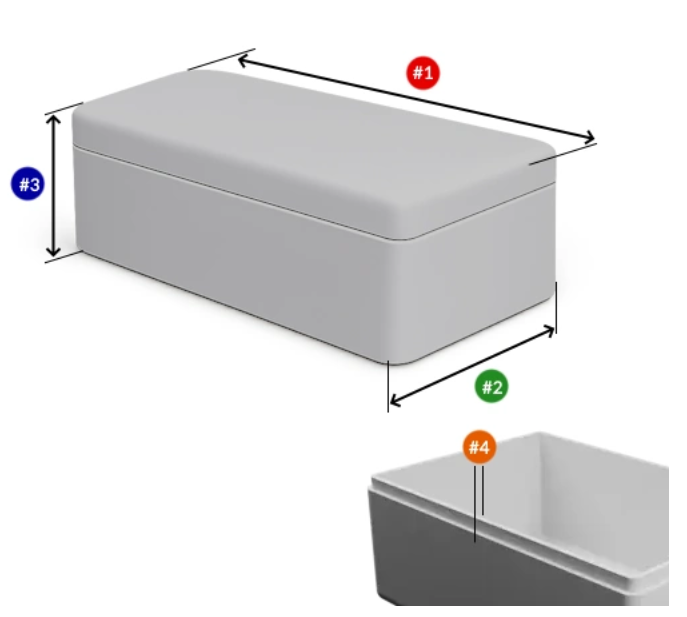 #1
#3
#2
#4