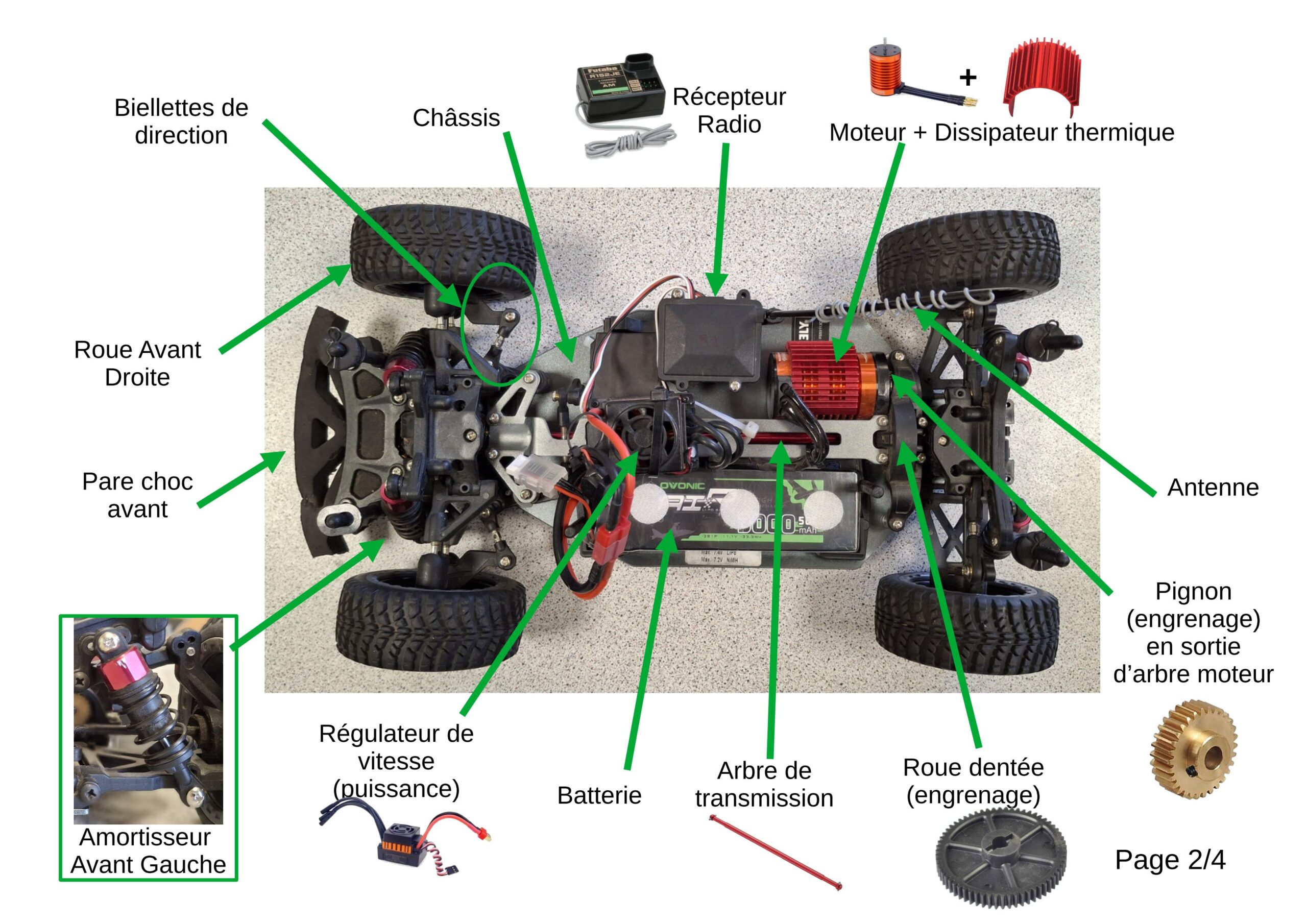 Biellettes de direction

Châssis

Futaba R152JE AM

Récepteur Radio

+

Moteur + Dissipateur thermique

Roue Avant Droite

Pare choc avant

Antenne

OVONIC

5000 mAh

Pignon (engrenage) en sortie d'arbre moteur

Amortisseur Avant Gauche

Régulateur de vitesse (puissance)

Batterie

Arbre de transmission

Roue dentée (engrenage)

Page 2/4